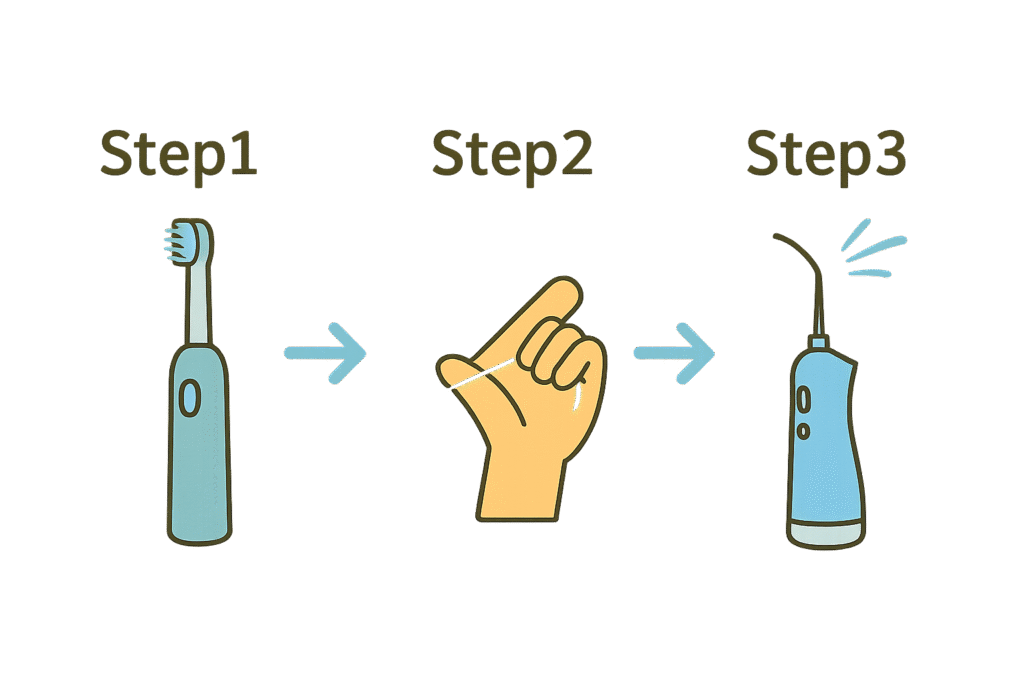 Step1

Step2

Step3